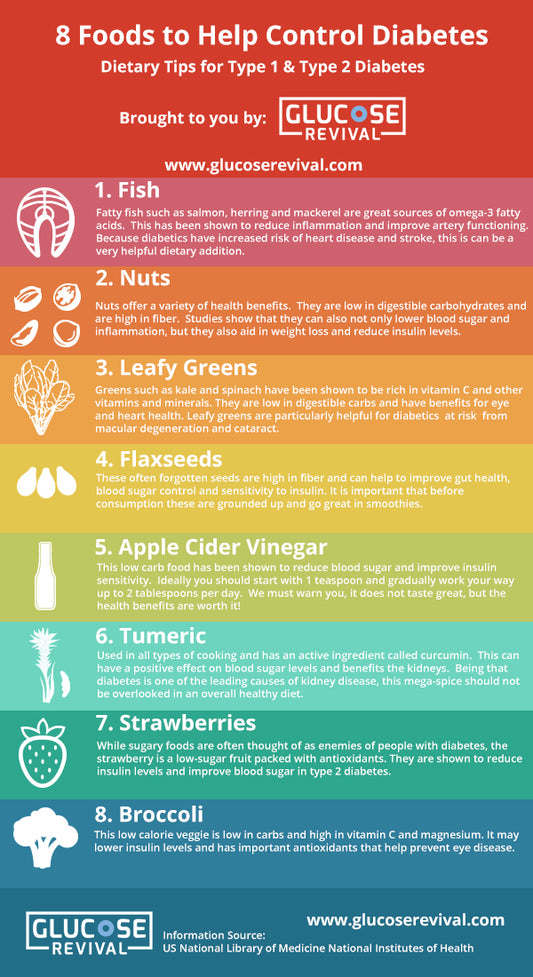 8 Foods to Help Control Diabetes

Dietary Tips for Type 1 & Type 2 Diabetes

Brought to you by: GLUCOSE REVIVAL

www.glucoserevival.com

1. Fish

Fatty fish such as salmon, herring and mackerel are great sources of omega-3 fatty acids. This has been shown to reduce inflammation and improve artery functioning. Because diabetics have increased risk of heart disease and stroke, this is can be a very helpful dietary addition.

2. Nuts

Nuts offer a variety of health benefits. They are low in digestible carbohydrates and are high in fiber. Studies show that they can also not only lower blood sugar and inflammation, but they also aid in weight loss and reduce insulin levels.

3. Leafy Greens

Greens such as kale and spinach have been shown to be rich in vitamin C and other vitamins and minerals. They are low in digestible carbs and have benefits for eye and heart health. Leafy greens are particularly helpful for diabetics at risk from macular degeneration and cataract.

4. Flaxseeds

These often forgotten seeds are high in fiber and can help to improve gut health, blood sugar control and sensitivity to insulin. It is important that before consumption these are grounded up and go great in smoothies.

5. Apple Cider Vinegar

This low carb food has been shown to reduce blood sugar and improve insulin sensitivity. Ideally you should start with 1 teaspoon and gradually work your way up to 2 tablespoons per day. We must warn you, it does not taste great, but the health benefits are worth it!

6. Tumeric

Used in all types of cooking and has an active ingredient called curcumin. This can have a positive effect on blood sugar levels and benefits the kidneys. Being that diabetes is one of the leading causes of kidney disease, this mega-spice should not be overlooked in an overall healthy diet.

7. Strawberries

While sugary foods are often thought of as enemies of people with diabetes, the strawberry is a low-sugar fruit packed with antioxidants. They are shown to reduce insulin levels and improve blood sugar in type 2 diabetes.

8. Broccoli

This low calorie veggie is low in carbs and high in vitamin C and magnesium. It may lower insulin levels and has important antioxidants that help prevent eye disease.

GLUCOSE REVIVAL

www.glucoserevival.com

Information Source:
US National Library of Medicine National Institutes of Health